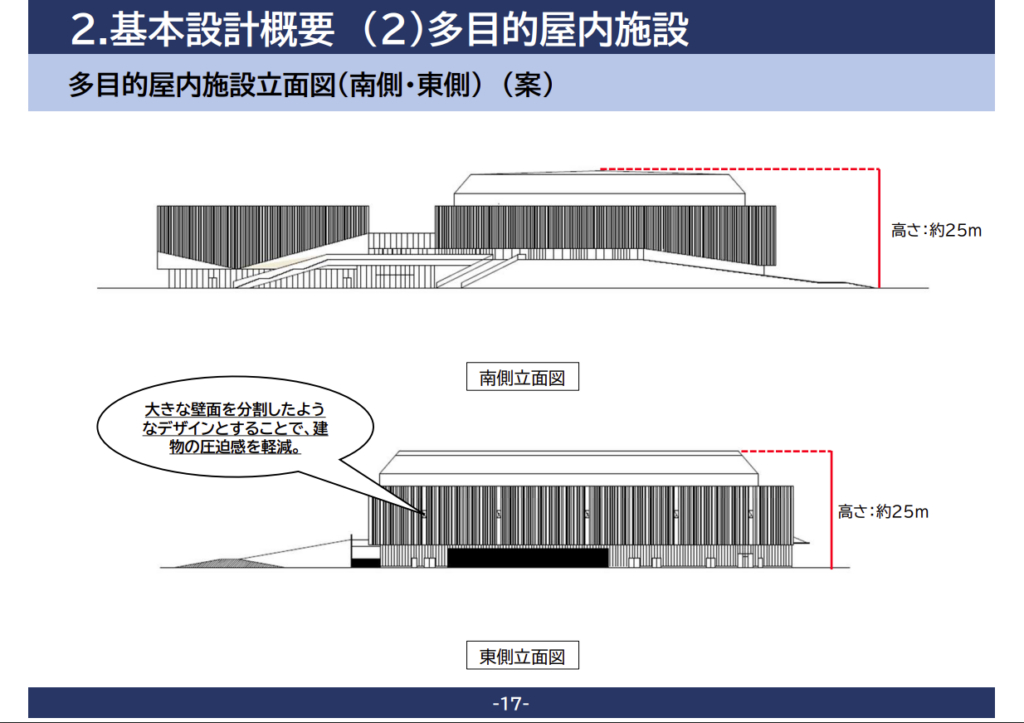 2.基本設計概要 (2)多目的屋内施設

多目的屋内施設立面図(南側・東側)(案)

高さ:約25m

南側立面図

大きな壁面を分割したようなデザインとすることで、建物の圧迫感を軽減。

高さ:約25m

東側立面図

-17-